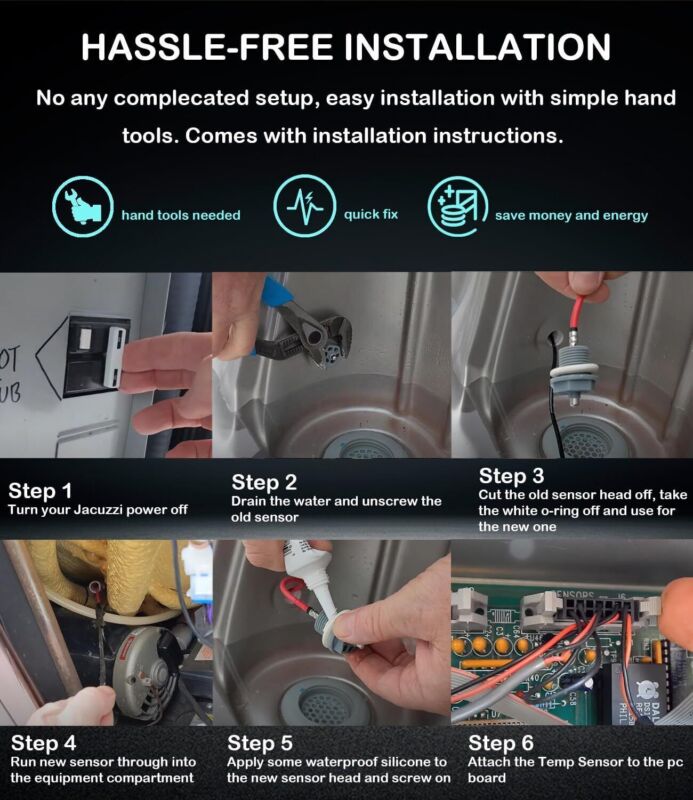 HASSLE-FREE INSTALLATION

No any complecated setup, easy installation with simple hand tools. Comes with installation instructions.

hand tools needed

quick fix

save money and energy

OT
UB

Step 1
Turn your Jacuzzi power off

Step 2
Drain the water and unscrew the old sensor

Step 3
Cut the old sensor head off, take the white o-ring off and use for the new one

SENSORS

Step 4
Run new sensor through into the equipment compartment

Step 5
Apply some waterproof silicone to the new sensor head and screw on

Step 6
Attach the Temp Sensor to the pc board