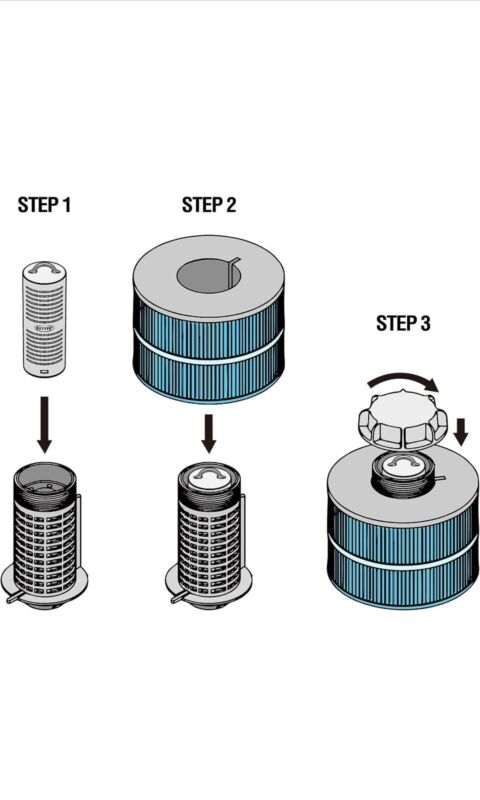 STEP 1

STEP 2

STEP 3