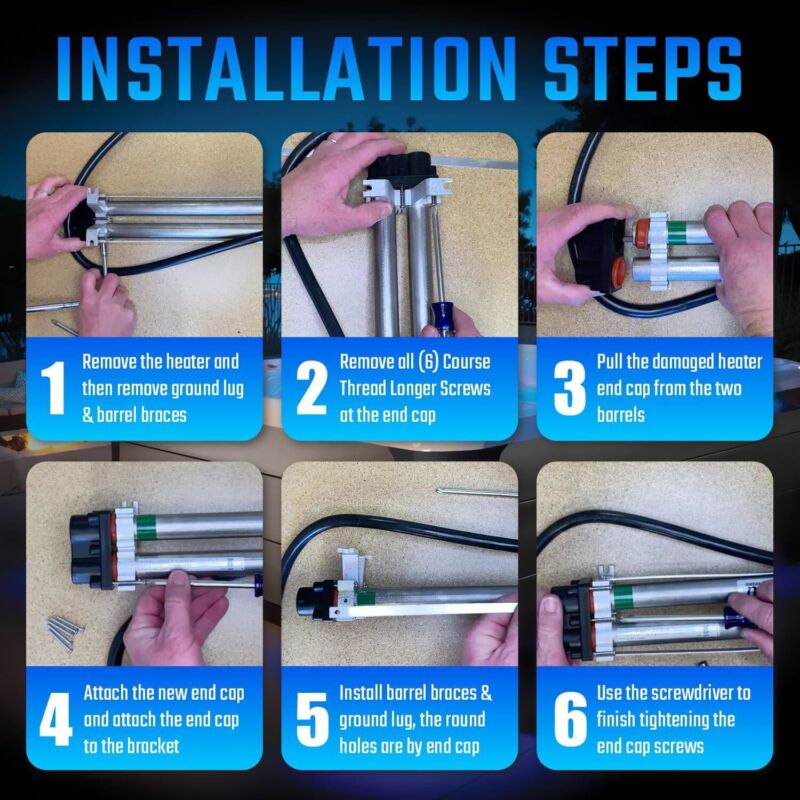 INSTALLATION STEPS

1 Remove the heater and then remove ground lug & barrel braces

2 Remove all (6) Course Thread Longer Screws at the end cap

3 Pull the damaged heater end cap from the two barrels

4 Attach the new end cap and attach the end cap to the bracket

5 Install barrel braces & ground lug, the round holes are by end cap

6 Use the screwdriver to finish tightening the end cap screws